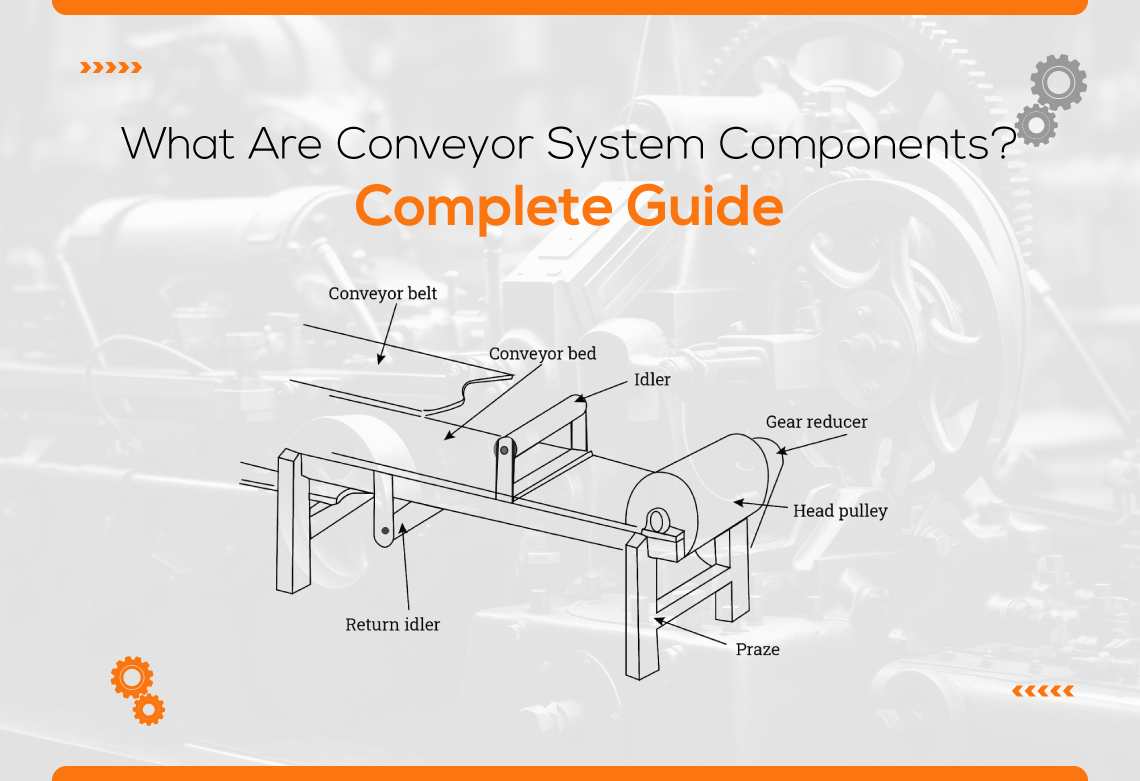 What Are Conveyor System Components?
Complete Guide

Conveyor belt
Conveyor bed
Idler
Gear reducer
Head pulley
Return idler
Praze